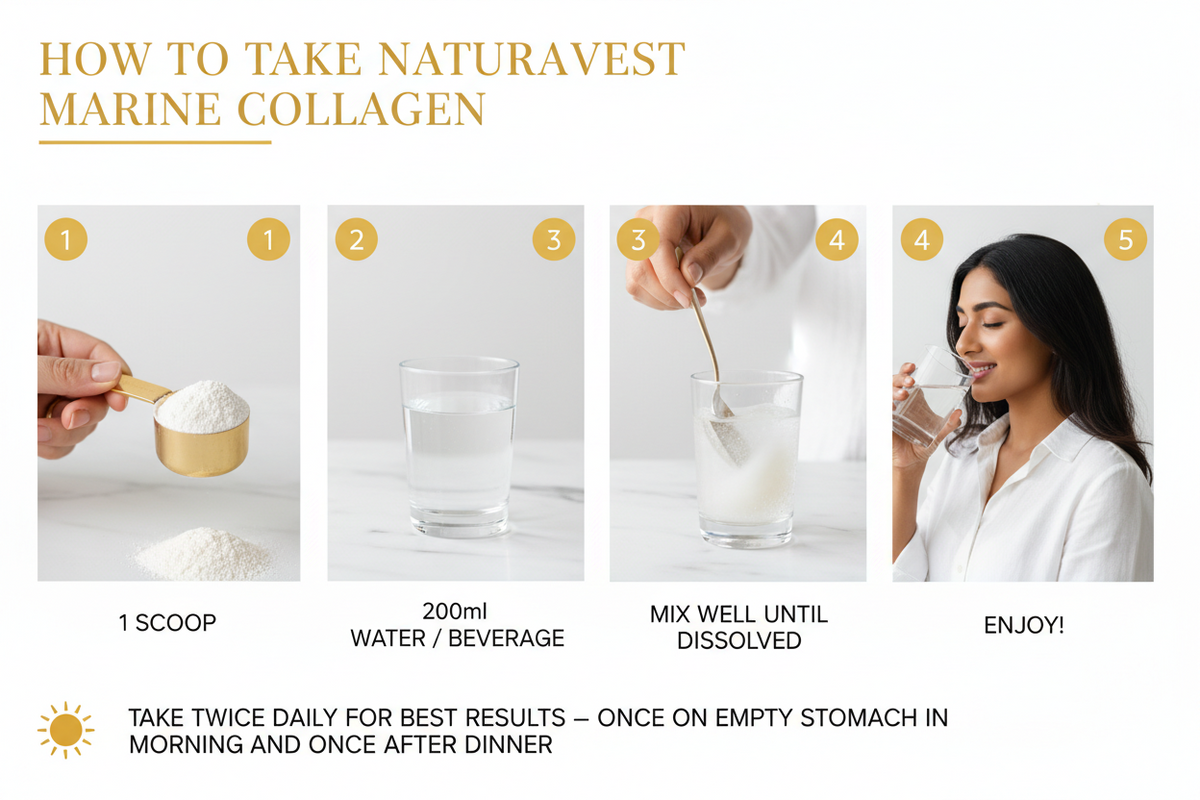 HOW TO TAKE NATURAVEST MARINE COLLAGEN

1 1

1 SCOOP

2 3

200ml
WATER / BEVERAGE

3 4

MIX WELL UNTIL DISSOLVED

4 5

ENJOY!

TAKE TWICE DAILY FOR BEST RESULTS – ONCE ON EMPTY STOMACH IN MORNING AND ONCE AFTER DINNER